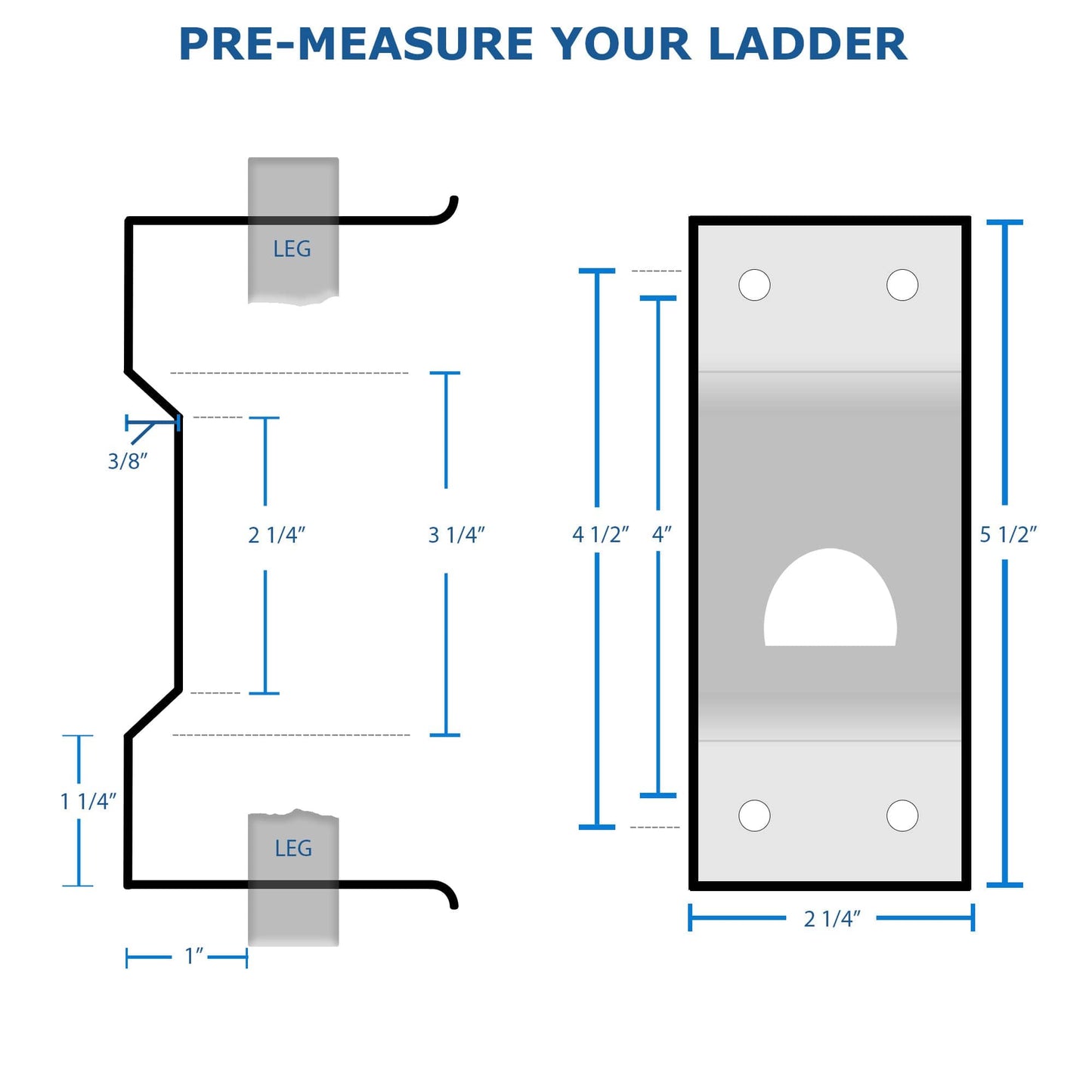 PRE-MEASURE YOUR LADDER

LEG

3/8″

2 1/4″

3 1/4″

1 1/4″

LEG

1″

4 1/2″

4″

5 1/2″

2 1/4″