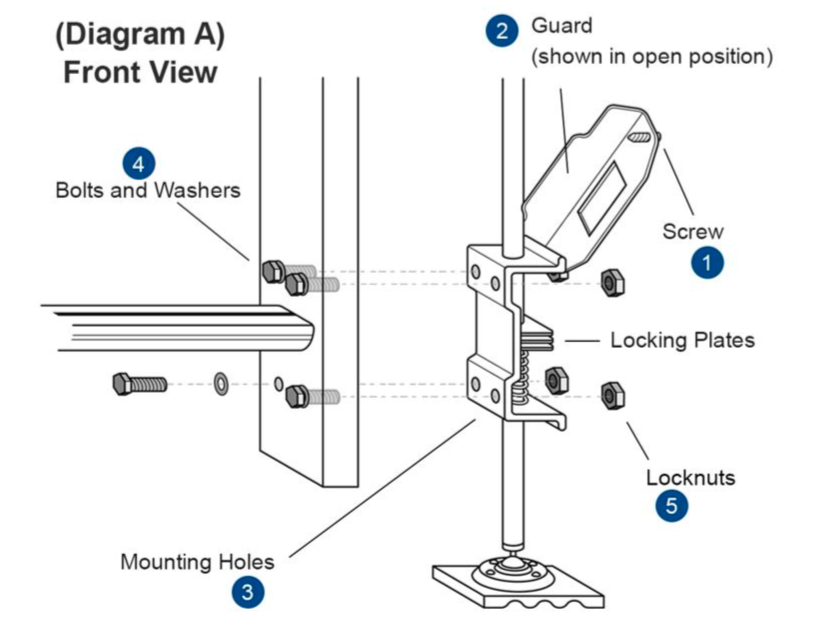 (Diagram A)
Front View

2 Guard
(shown in open position)

4
Bolts and Washers

Screw
1

Locking Plates

Locknuts
5

Mounting Holes
3